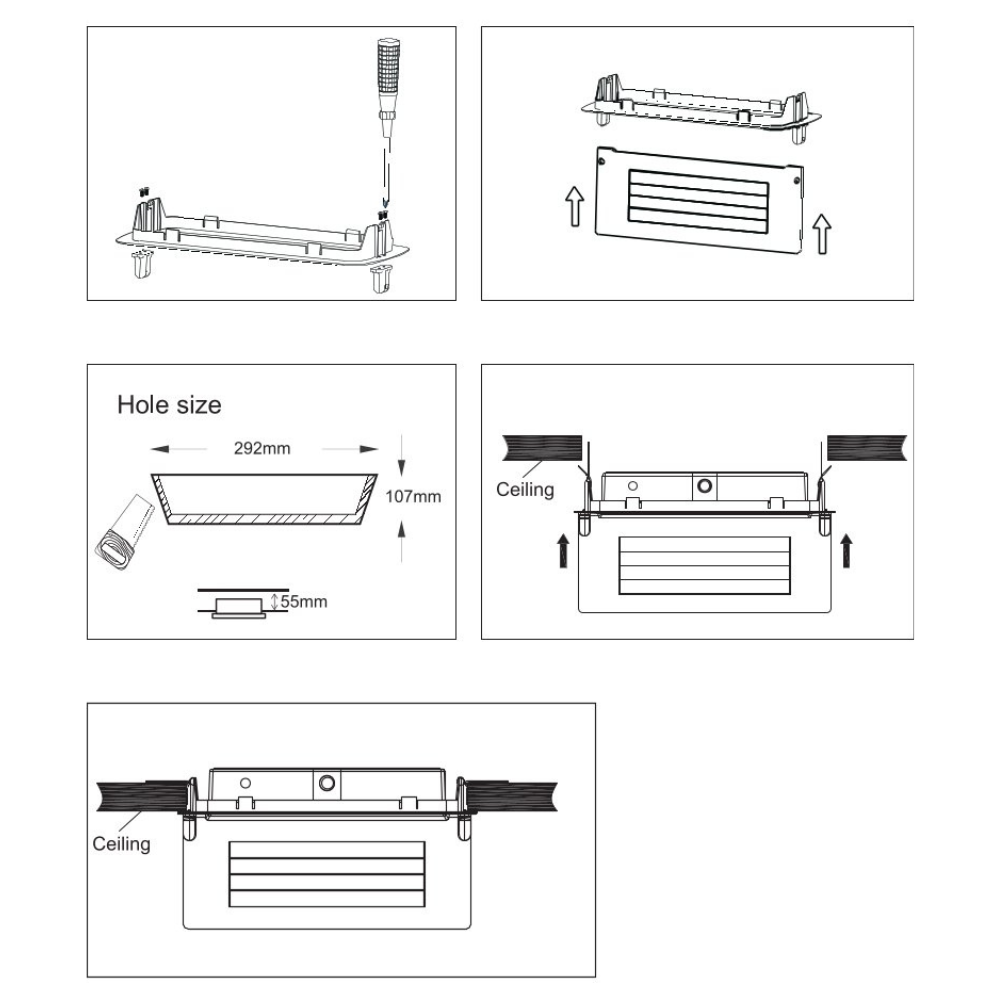 Hole size

292mm

107mm

55mm

Ceiling

Ceiling