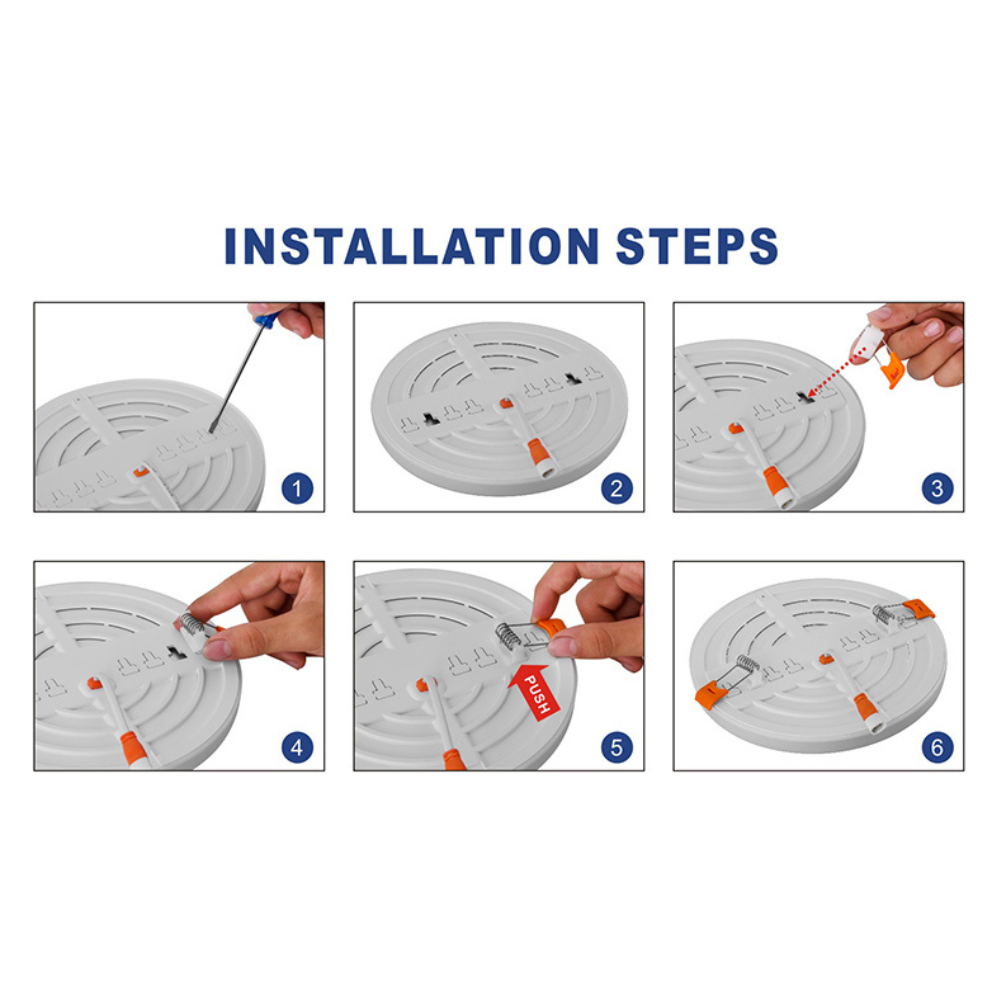 INSTALLATION STEPS

1

2

3

4

PUSH

5

6